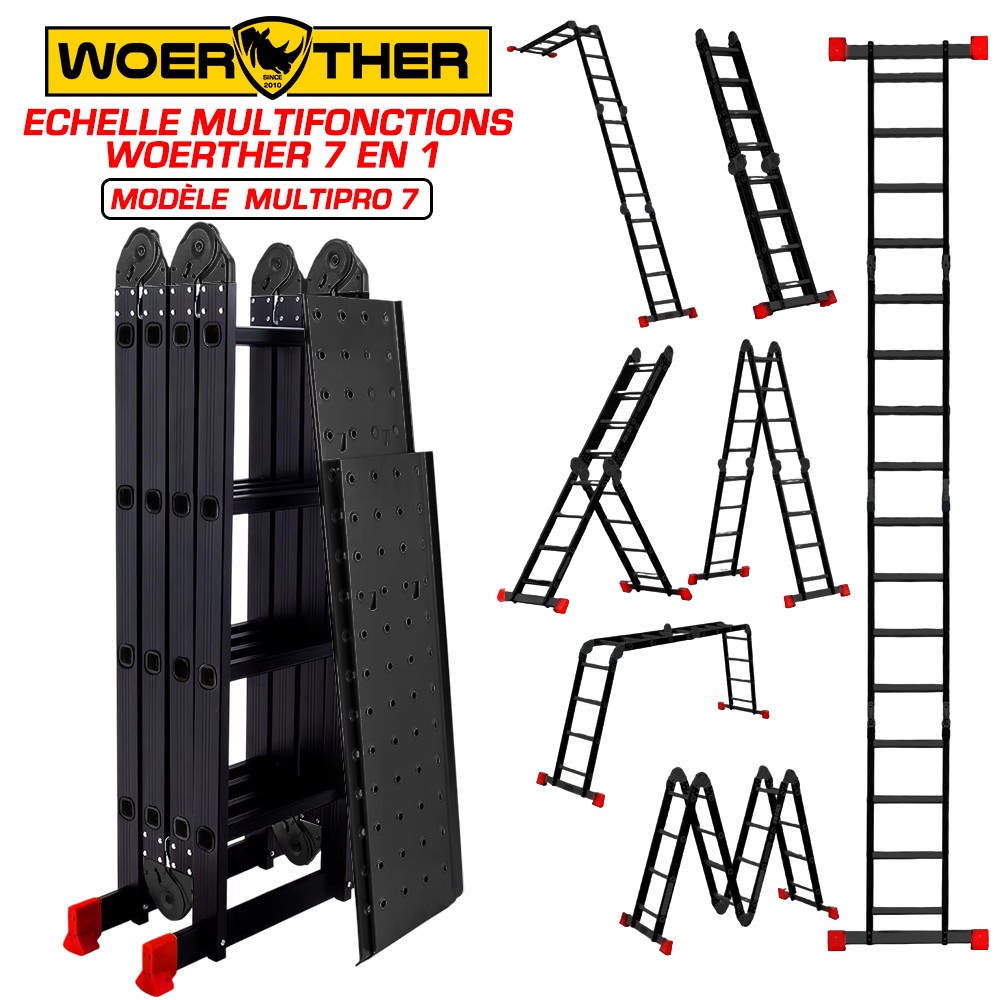 WOERTHER
SINCE 2010

ECHELLE MULTIFONCTIONS WOERTHER 7 EN 1

MODÈLE MULTIPRO 7