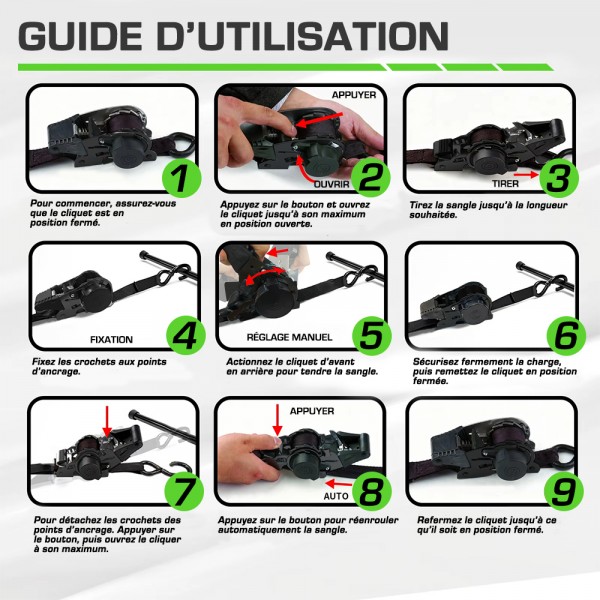 GUIDE D'UTILISATION

1

Pour commencer, assurez-vous que le cliquet est en position fermé.

APPUYER

OUVRIR

2

Appuyez sur le bouton et ouvrez le cliquet jusqu'à son maximum en position ouverte.

TIRER

3

Tirez la sangle jusqu'à la longueur souhaitée.

FIXATION

4

Fixez les crochets aux points d'ancrage.

RÉGLAGE MANUEL

5

Actionnez le cliquet d'avant en arrière pour tendre la sangle.

6

Sécurisez fermement la charge, puis remettez le cliquet en position fermée.

7

Pour détachez les crochets des points d'ancrage. Appuyer sur le bouton, puis ouvrez le cliquer à son maximum.

APPUYER

AUTO

8

Appuyez sur le bouton pour réenrouler automatiquement la sangle.

9

Refermez le cliquet jusqu'à ce qu'il soit en position fermé.